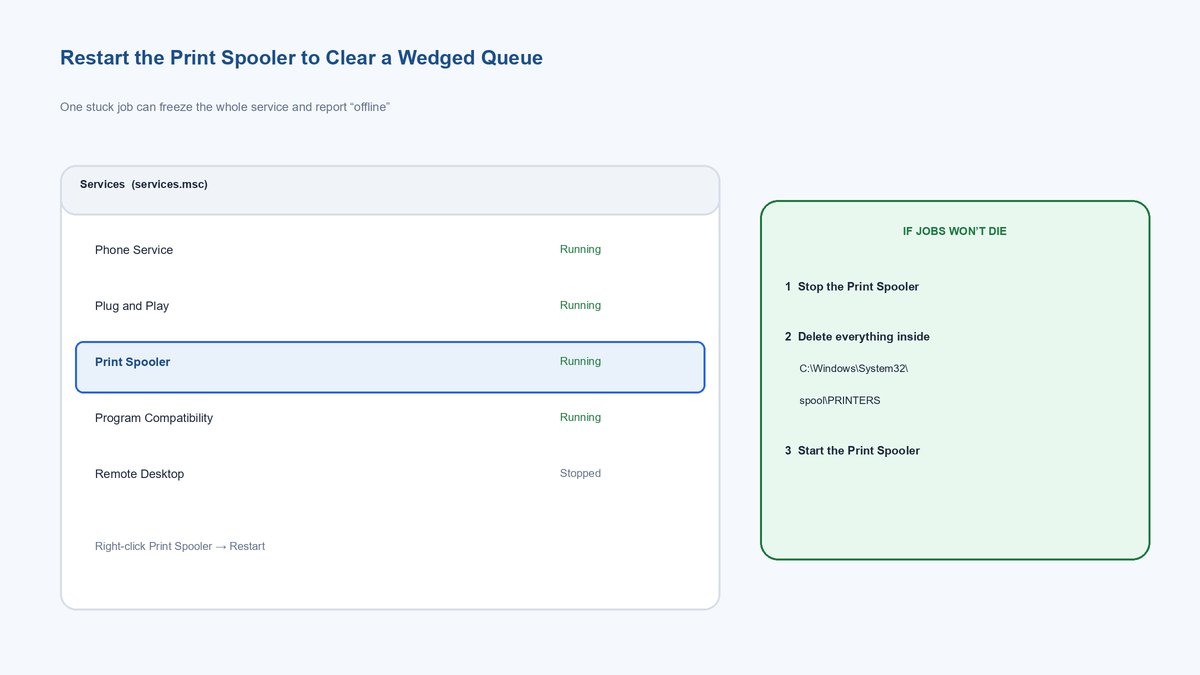 Restart the Print Spooler to Clear a Wedged Queue

One stuck job can freeze the whole service and report "offline"

Services (services.msc)

Phone Service Running

Plug and Play Running

Print Spooler Running

Program Compatibility Running

Remote Desktop Stopped

Right-click Print Spooler → Restart

IF JOBS WON'T DIE

1 Stop the Print Spooler

2 Delete everything inside

C:\Windows\System32\

spool\PRINTERS

3 Start the Print Spooler